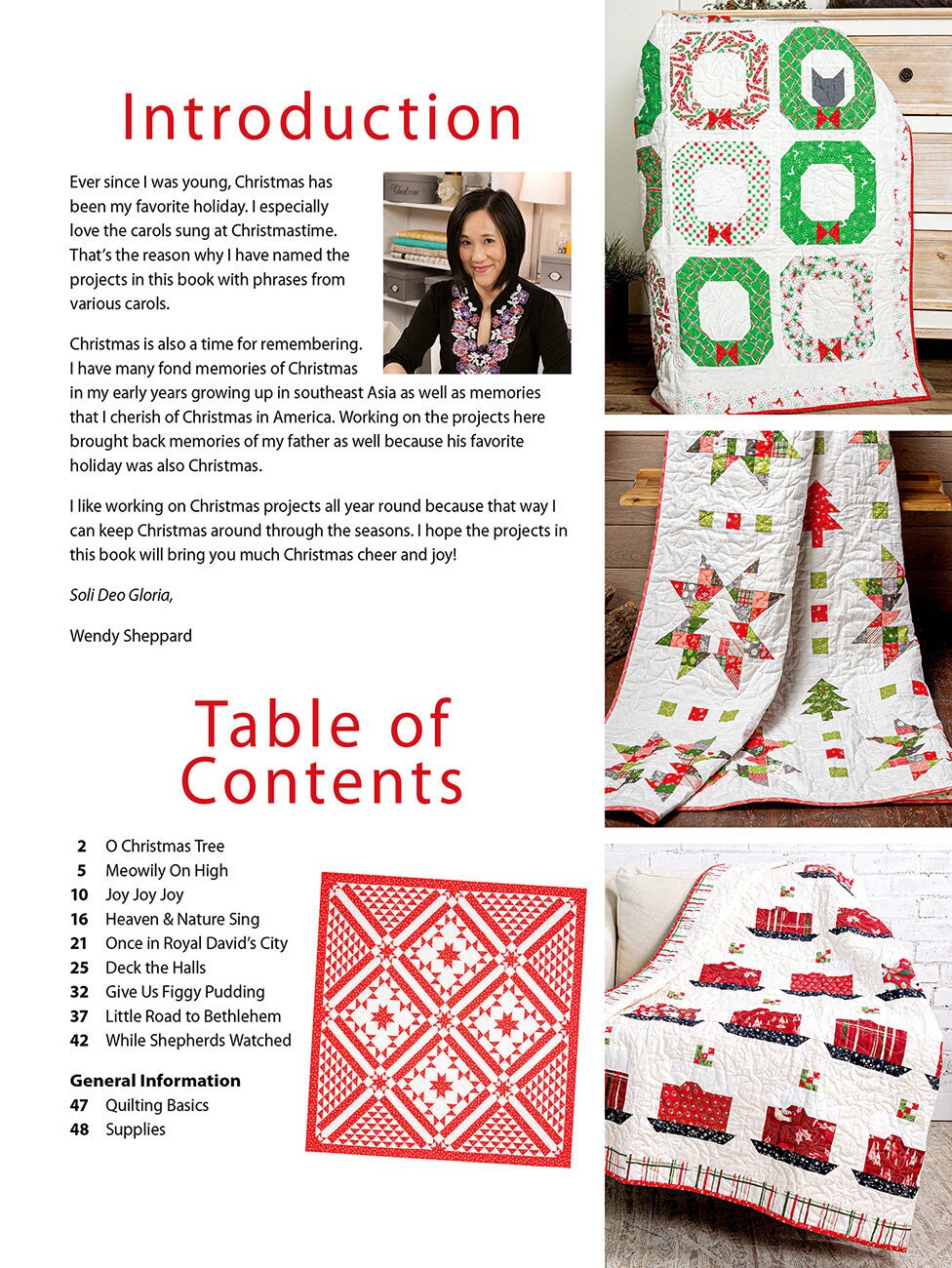 Introduction

Ever since I was young, Christmas has been my favorite holiday. I especially love the carols sung at Christmastime. That's the reason why I have named the projects in this book with phrases from various carols.

Christmas is also a time for remembering. I have many fond memories of Christmas in my early years growing up in southeast Asia as well as memories that I cherish of Christmas in America. Working on the projects here brought back memories of my father as well because his favorite holiday was also Christmas.

I like working on Christmas projects all year round because that way I can keep Christmas around through the seasons. I hope the projects in this book will bring you much Christmas cheer and joy!

Soli Deo Gloria,

Wendy Sheppard

Table of Contents

2 O Christmas Tree
5 Meowily On High
10 Joy Joy Joy
16 Heaven & Nature Sing
21 Once in Royal David's City
25 Deck the Halls
32 Give Us Figgy Pudding
37 Little Road to Bethlehem
42 While Shepherds Watched

General Information
47 Quilting Basics
48 Supplies